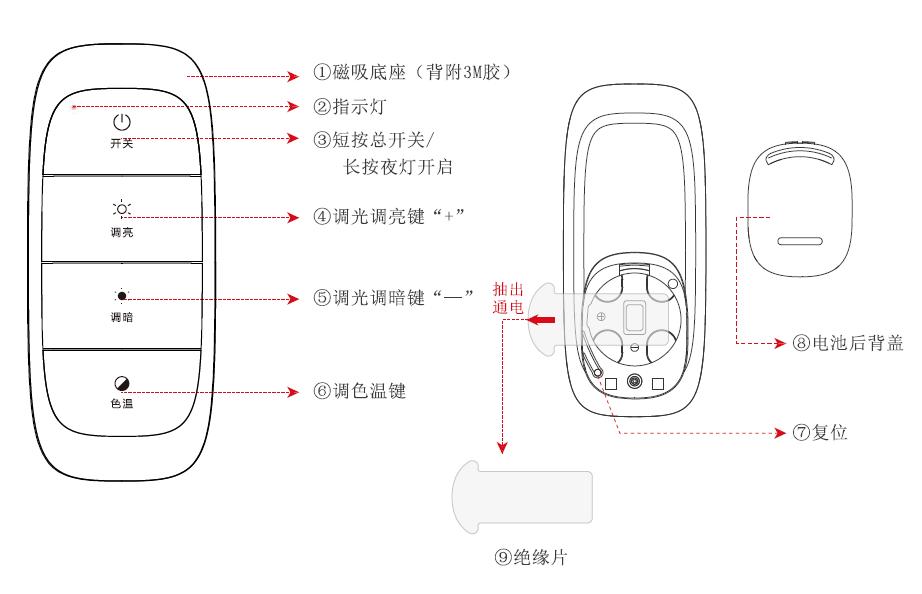 开关

调亮

调暗

色温

①磁吸底座（背附3M胶）

②指示灯

③短按总开关/
长按夜灯开启

④调光调亮键“+”

⑤调光调暗键“—”

⑥调色温键

抽出
通电

⑧电池后背盖

⑦复位

⑨绝缘片